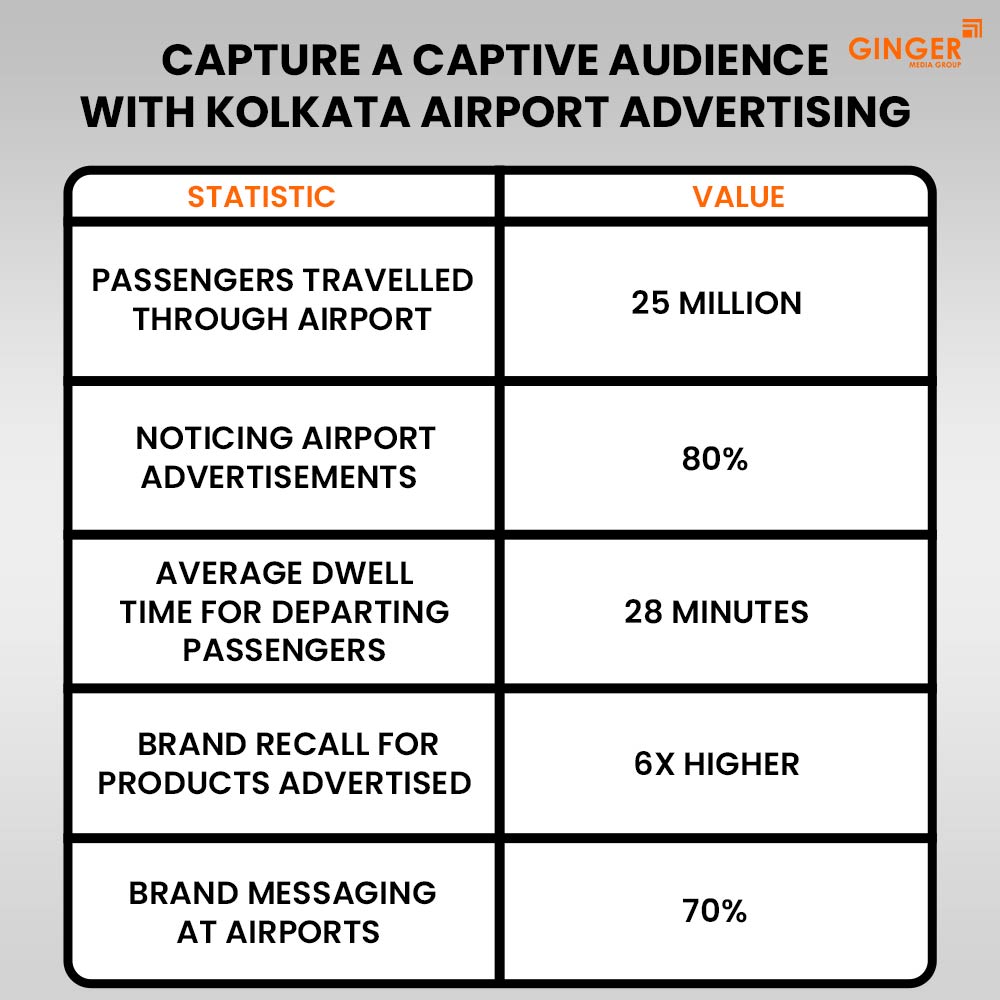 CAPTURE A CAPTIVE AUDIENCE WITH KOLKATA AIRPORT ADVERTISING

GINGER MEDIA GROUP

| STATISTIC | VALUE |
|---|---|
| PASSENGERS TRAVELLED THROUGH AIRPORT | 25 MILLION |
| NOTICING AIRPORT ADVERTISEMENTS | 80% |
| AVERAGE DWELL TIME FOR DEPARTING PASSENGERS | 28 MINUTES |
| BRAND RECALL FOR PRODUCTS ADVERTISED | 6X HIGHER |
| BRAND MESSAGING AT AIRPORTS | 70% |